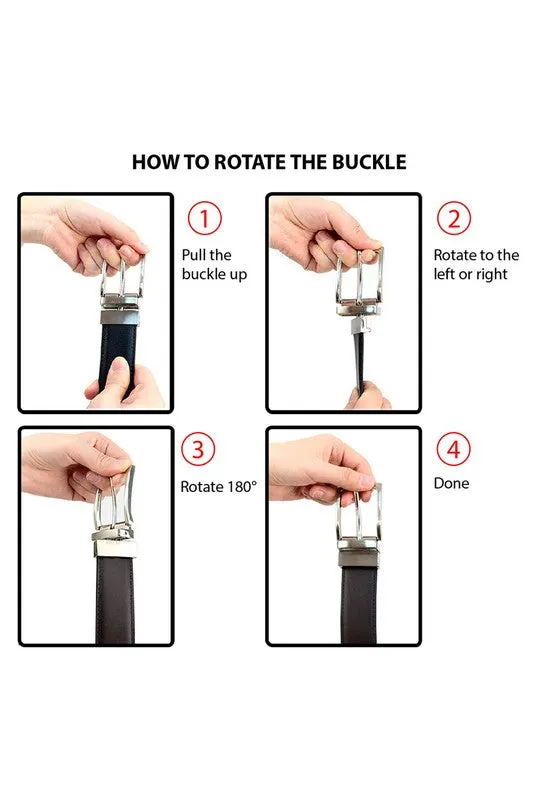 HOW TO ROTATE THE BUCKLE

1
Pull the buckle up

2
Rotate to the left or right

3
Rotate 180°

4
Done